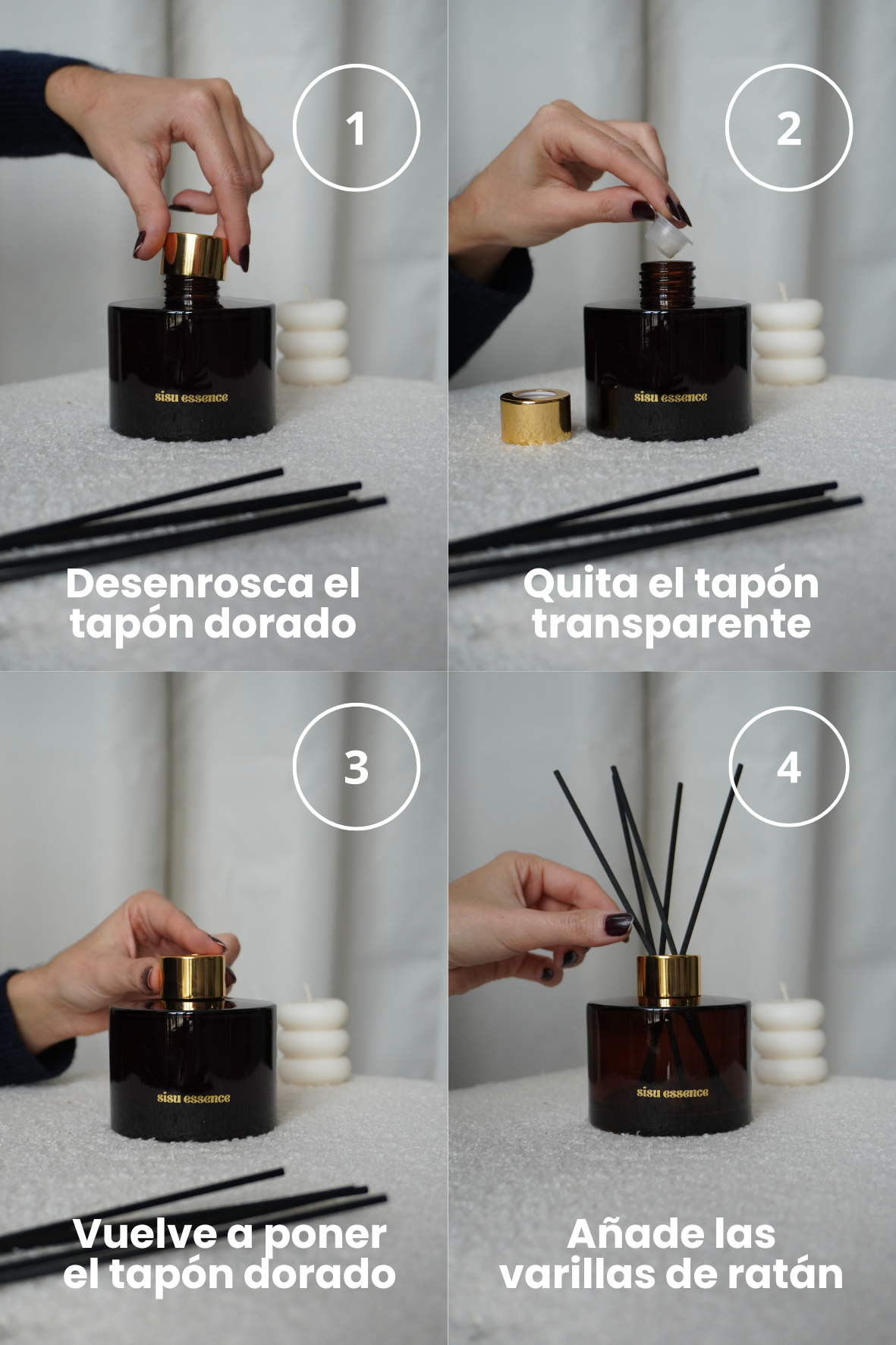 1

sisu essence

Desenrosca el tapón dorado

2

sisu essence

Quita el tapón transparente

3

sisu essence

Vuelve a poner el tapón dorado

4

sisu essence

Añade las varillas de ratán