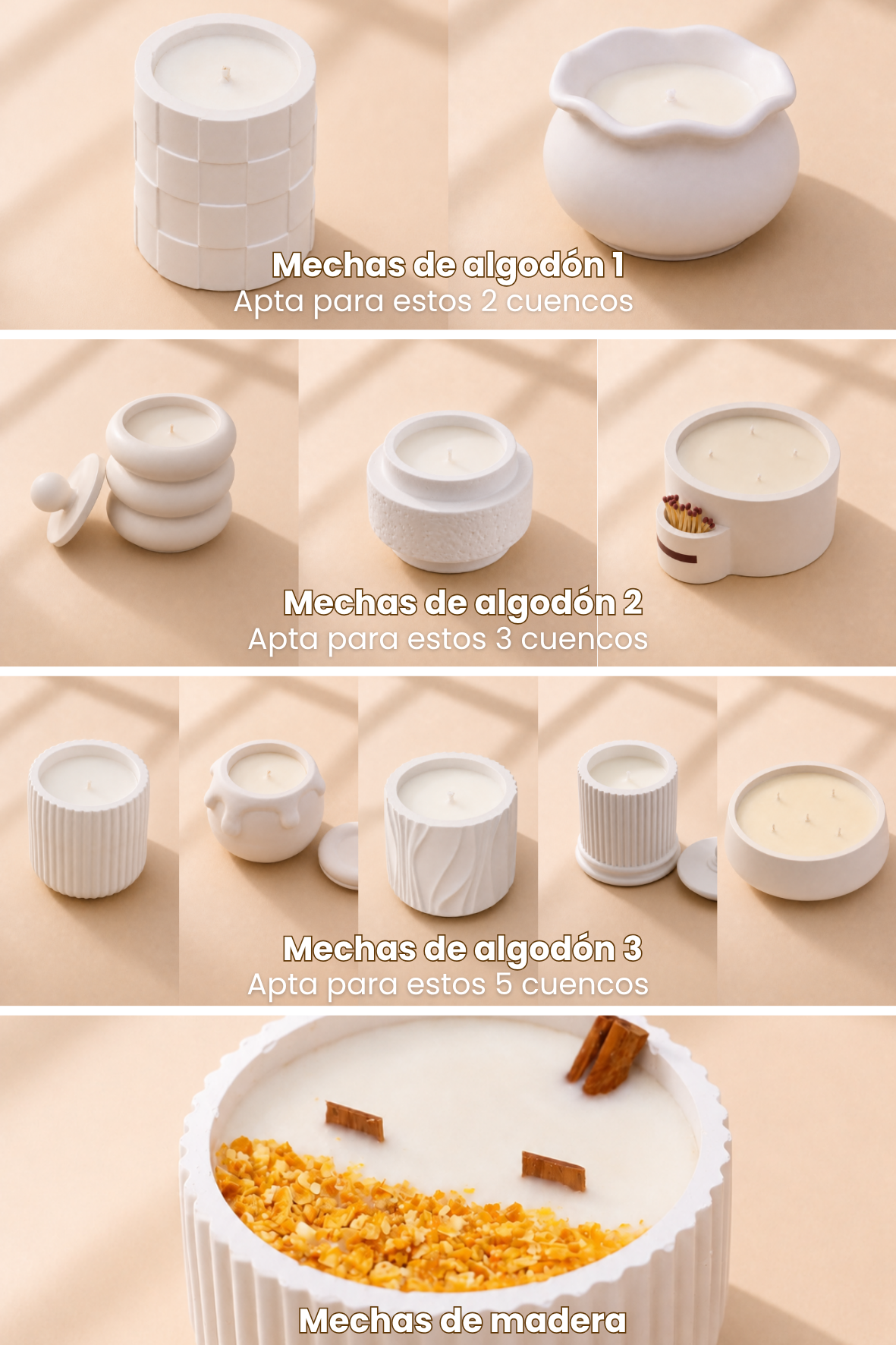 Mechas de algodón 1
Apta para estos 2 cuencos

Mechas de algodón 2
Apta para estos 3 cuencos

Mechas de algodón 3
Apta para estos 5 cuencos

Mechas de madera