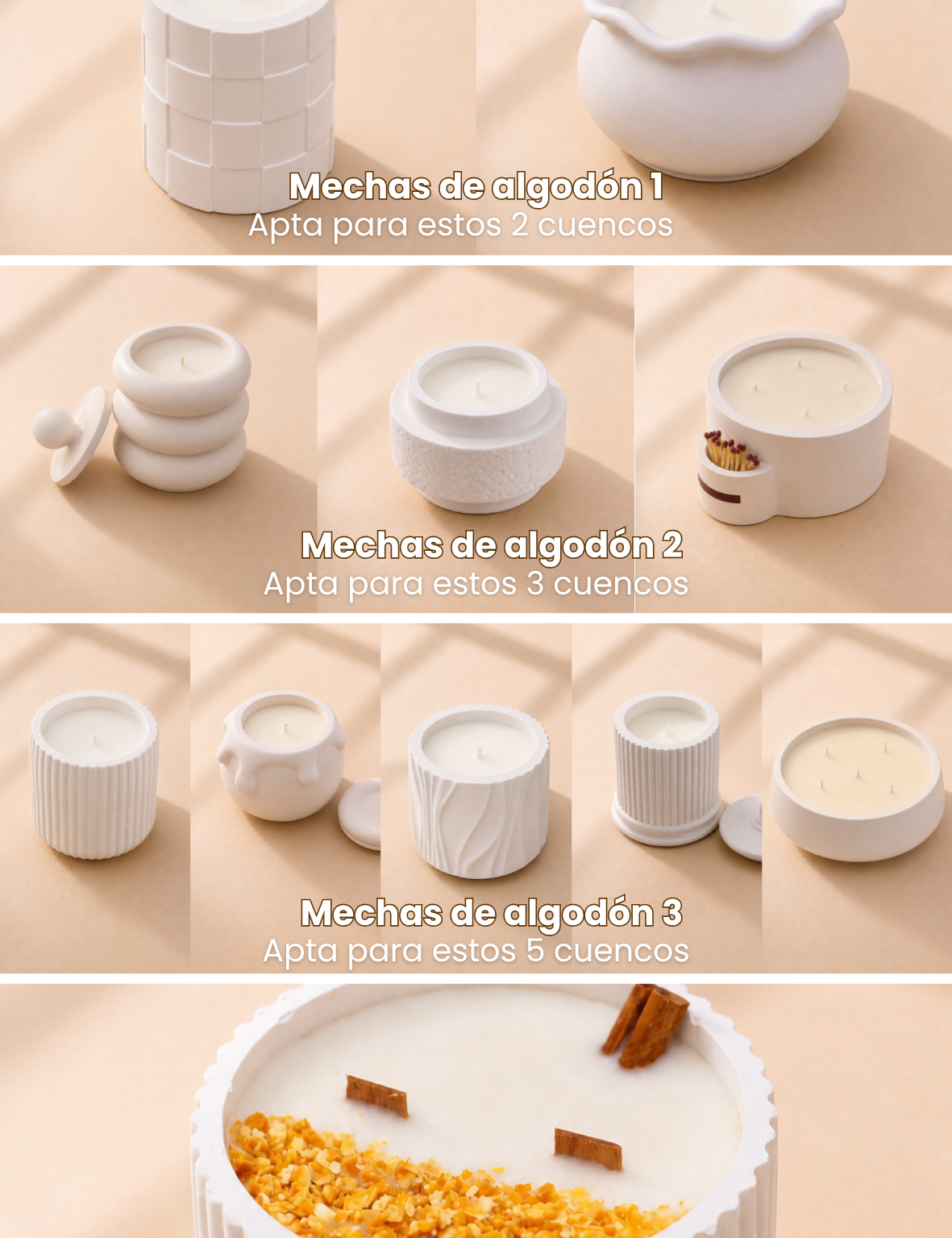 Mechas de algodón 1
Apta para estos 2 cuencos

Mechas de algodón 2
Apta para estos 3 cuencos

Mechas de algodón 3
Apta para estos 5 cuencos